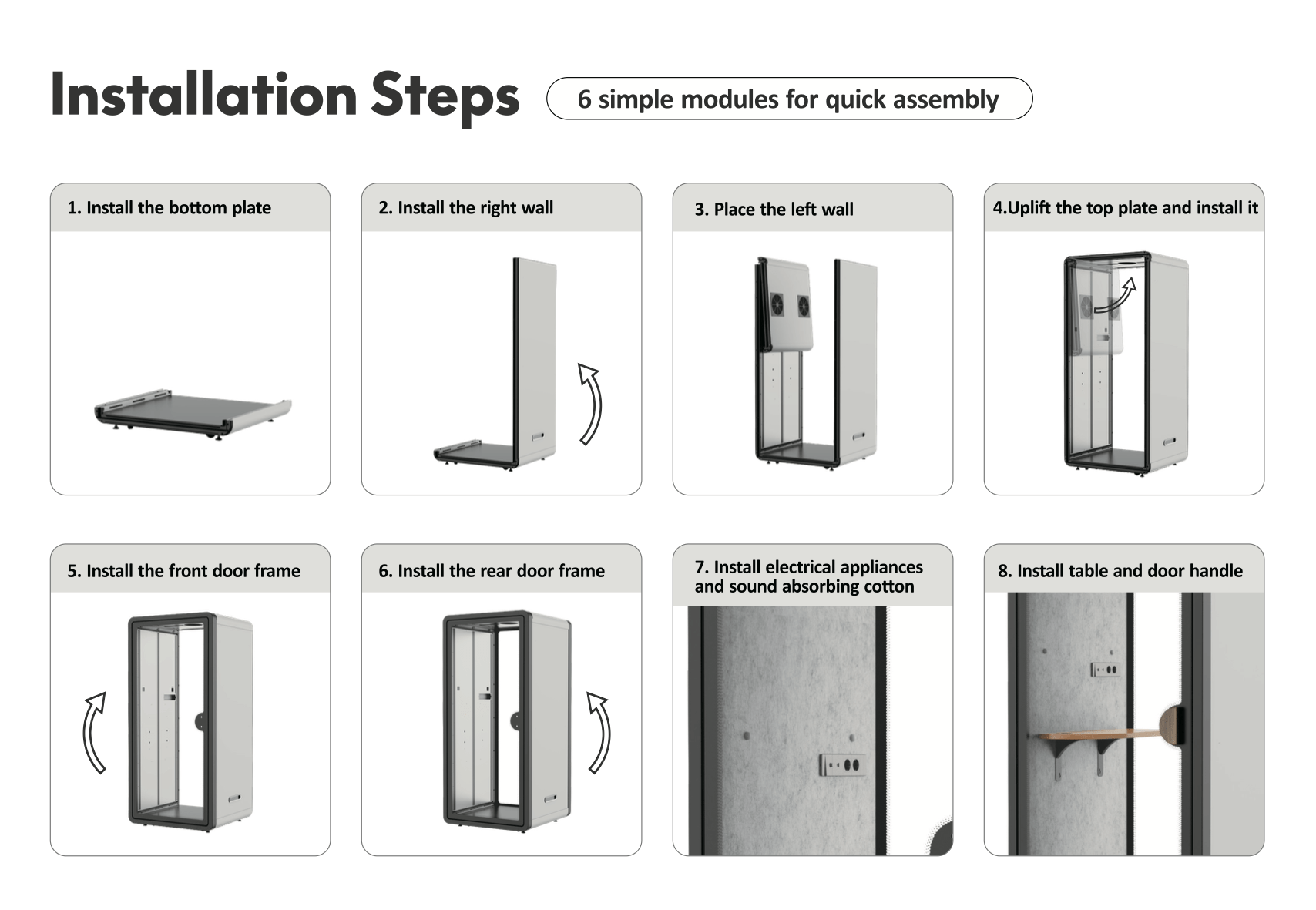 Installation Steps

6 simple modules for quick assembly

1. Install the bottom plate

2. Install the right wall

3. Place the left wall

4.Uplift the top plate and install it

5. Install the front door frame

6. Install the rear door frame

7. Install electrical appliances and sound absorbing cotton

8. Install table and door handle